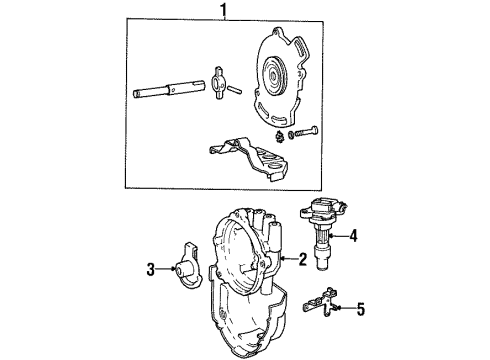 1
4
2
3
5