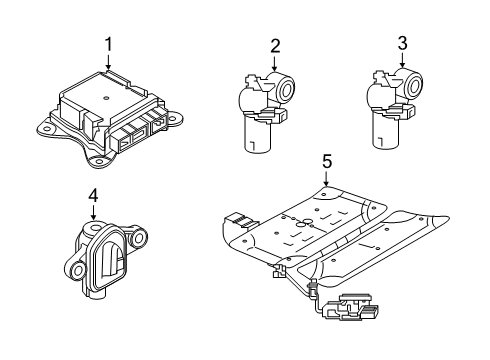 1
2
3
4
5