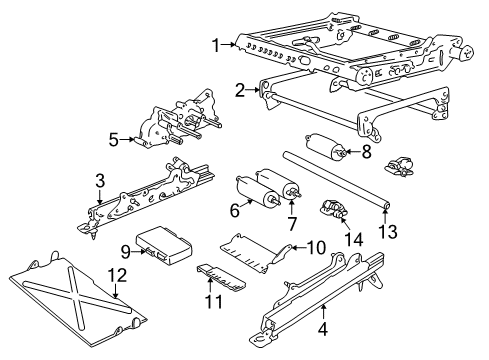 1
2
5
8
3
6
7
13
14
9
10
12
11
4