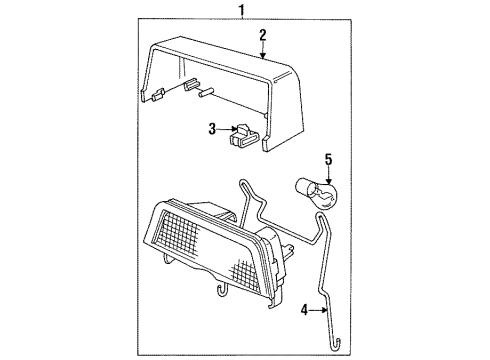 1
2
3
5
4