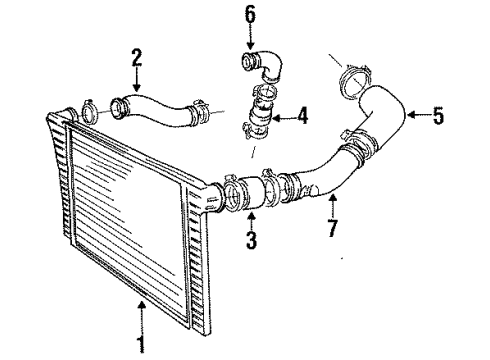 6
2
4
5
3
7
1