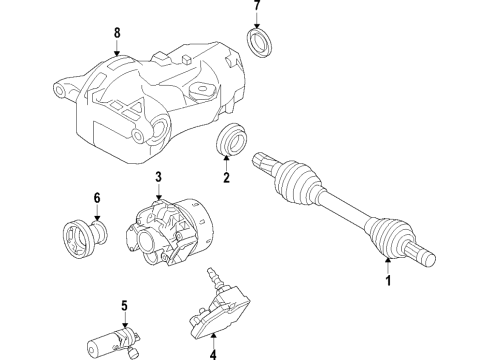 7
8
2
3
6
1
5
4