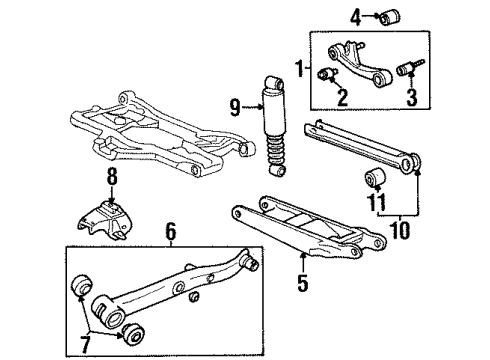 4
1
2
3
9
8
11
10
6
5
7