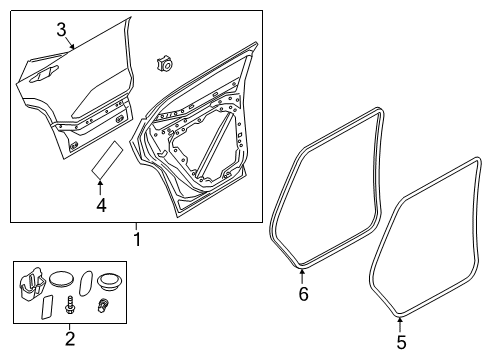 3
4
1
2
6
5