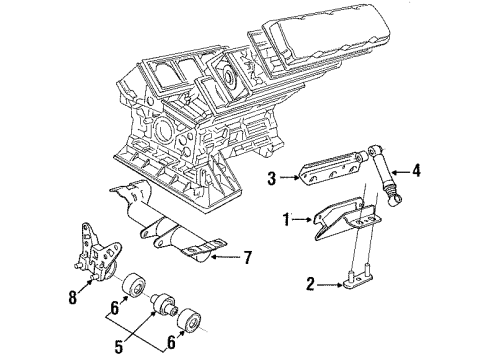 3
4
1
7
2
8
6
5
6