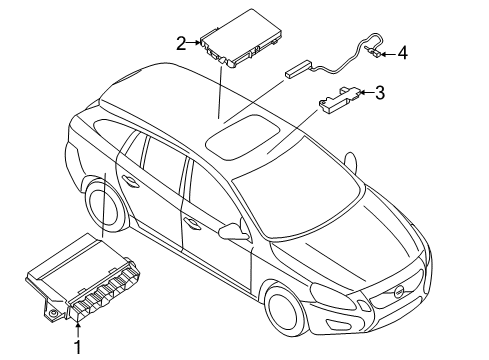 2
4
3
1