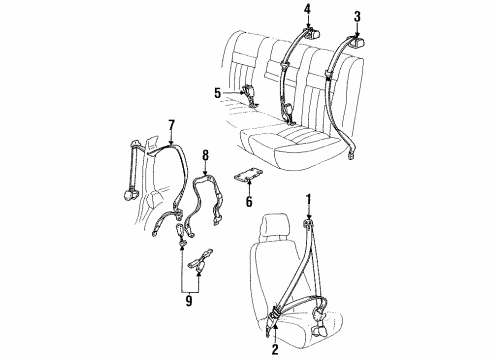 4
3
5
7
8
6
1
9
2