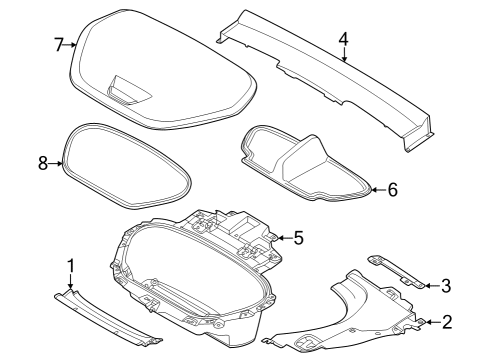 7
4
8
6
5
1
3
2