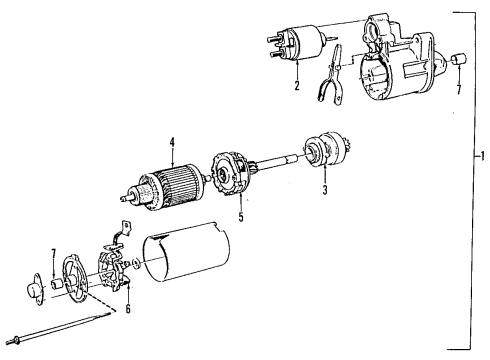 2
7
4
1
3
5
7
6