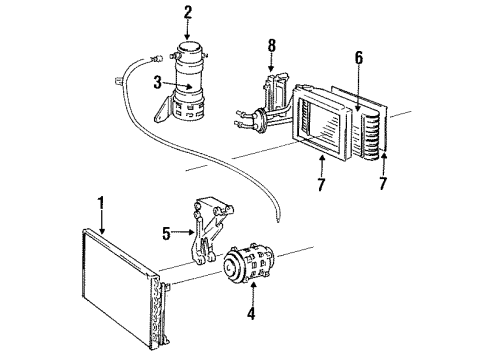 2
8
6
3
7
7
1
5
4