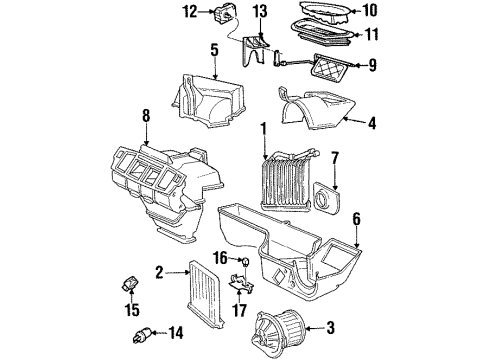 12
13
10
11
5
9
4
8
1
7
6
16
2
15
17
14
3