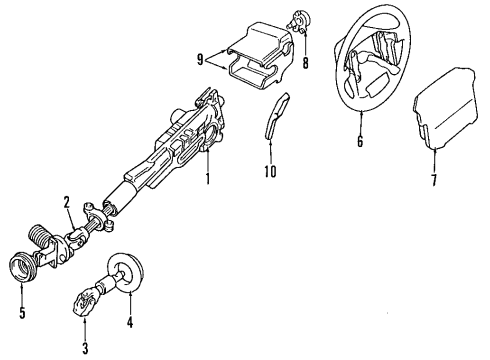 9
8
6
7
10
1
2
5
4
3