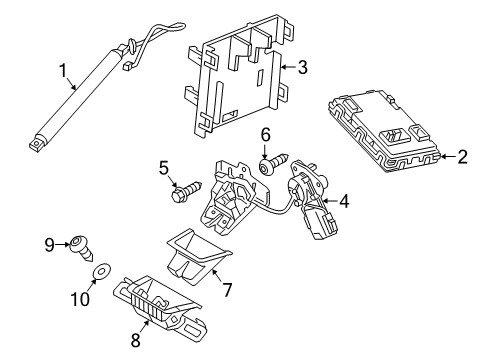 1
3
2
6
5
4
9
7
10
8