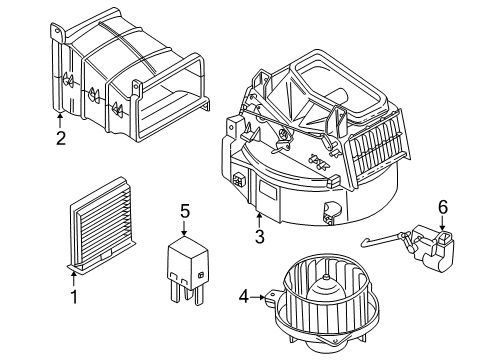 2
3
5
6
1
4