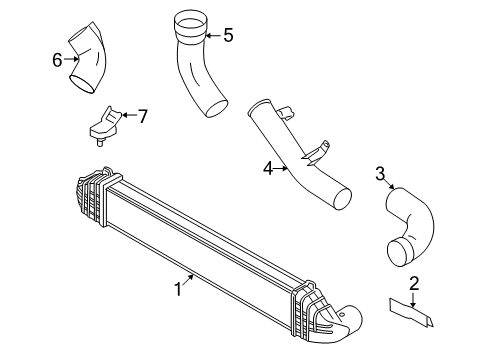 6
5
7
4
3
1
2