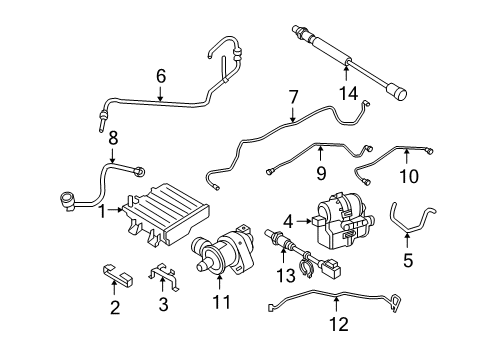 6
14
7
8
9
10
1
4
5
13
2
3
11
12