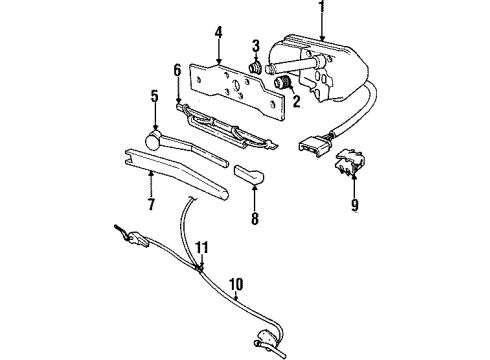 1
4
3
6
2
5
7
8
9
11
10