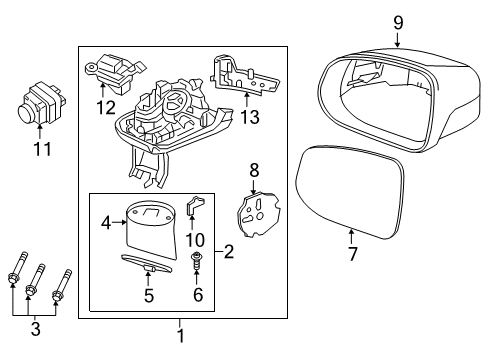 9
12
13
11
8
4
10
2
7
5
6
3
1