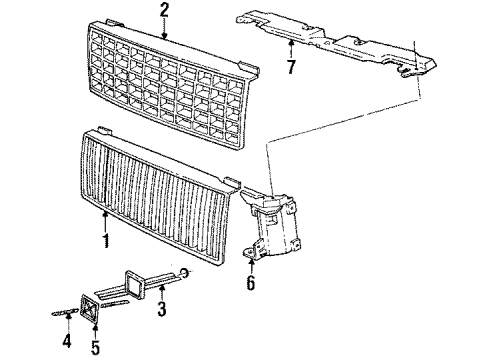 2
7
1
6
3
4
5