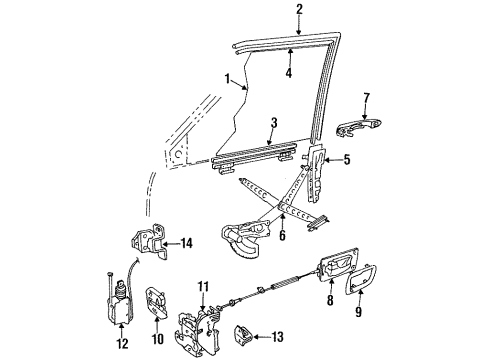 2
4
1
7
3
5
6
14
11
8
9
12
10
13