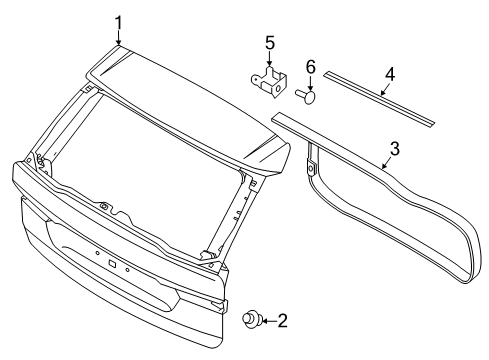 1
5
6
4
3
2