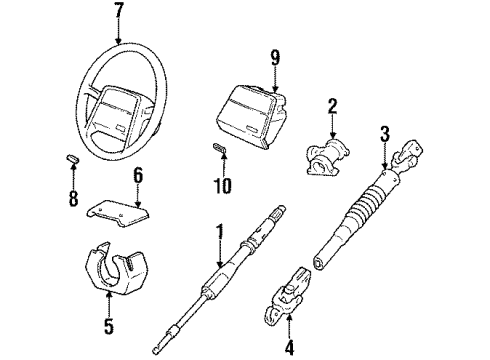 7
9
2
3
8
6
10
1
5
4