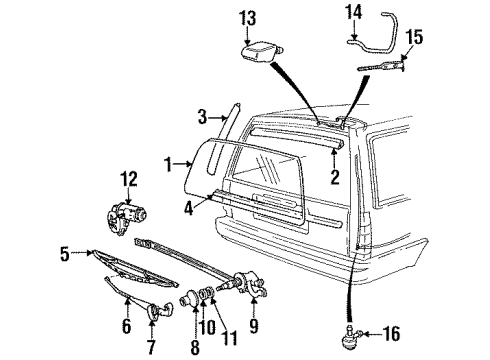 13
14
15
3
1
2
12
4
5
6
7
8
10
11
9
16