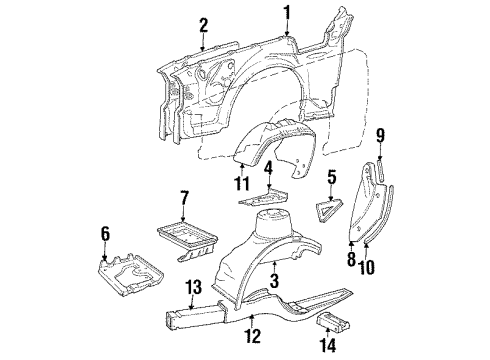 2
1
9
11
4
5
7
6
8
10
3
13
12
14