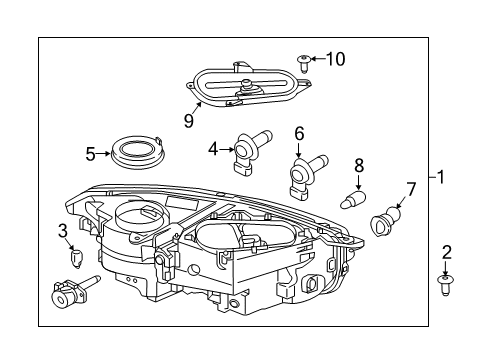 10
9
5
4
6
8
1
7
3
2