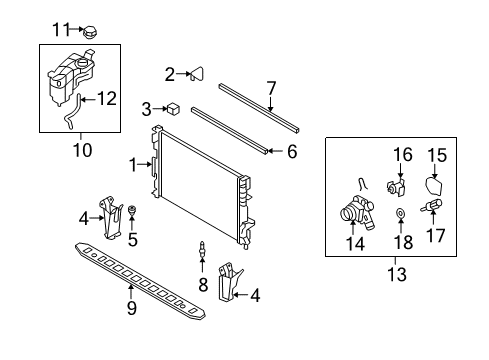 11
12
10
2
3
7
6
1
4
5
8
9
4
16
15
14
18
17
13