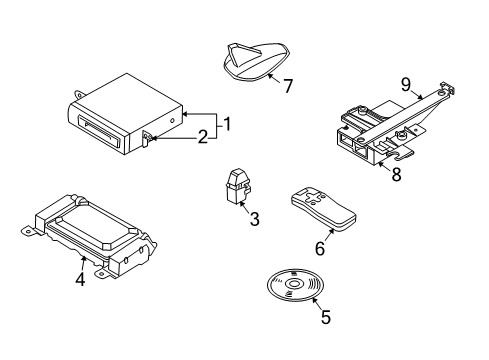 7
9
1
2
8
3
6
4
5