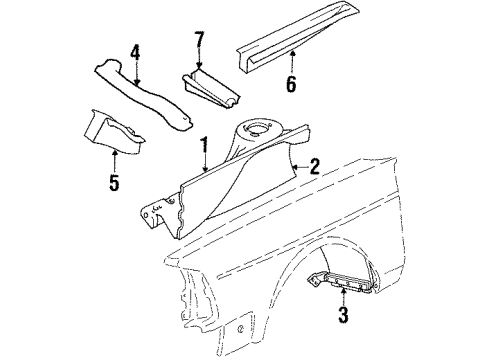 4
7
6
5
1
2
3