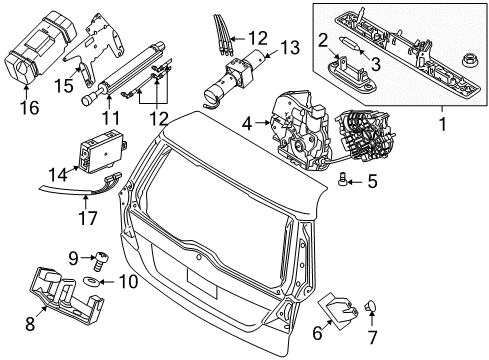 16
15
11
12
12
13
2
3
1
4
5
14
17
9
10
8
6
7