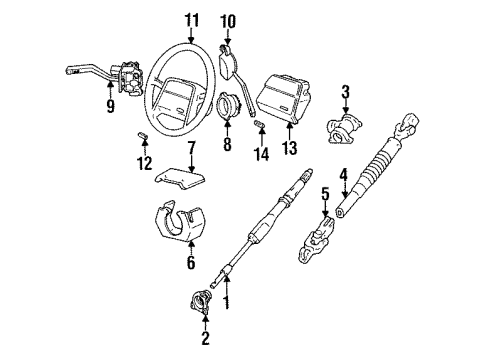 11
10
9
3
8
14
13
12
7
4
5
6
1
2