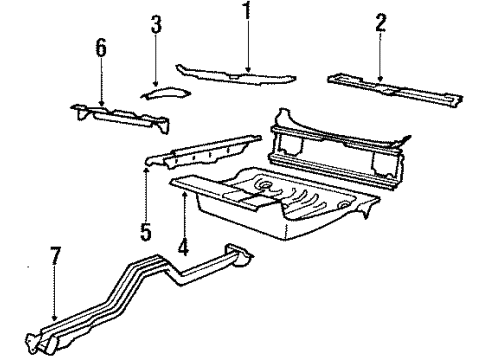 1
2
3
6
5
4
7