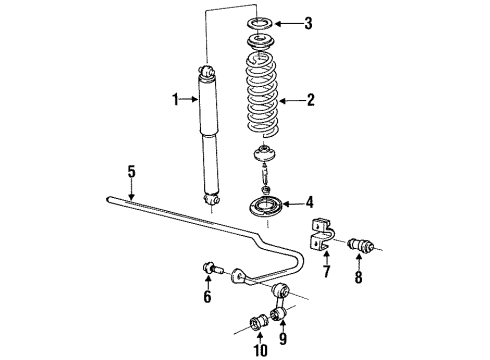 3
1
2
5
4
7
8
6
9
10