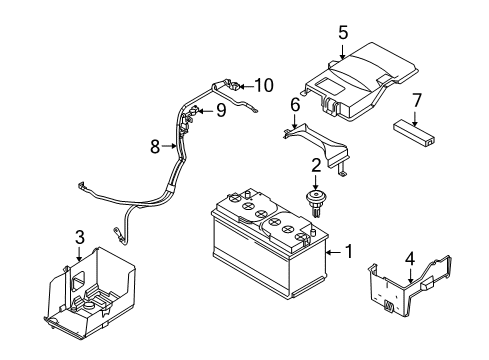 5
10
9
6
7
8
2
3
1
4