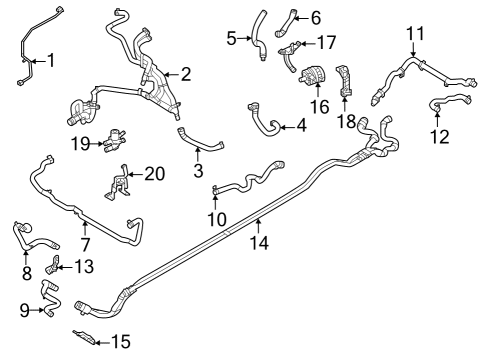 1
2
5
6
17
11
16
18
4
12
19
3
20
10
7
14
8
13
9
15