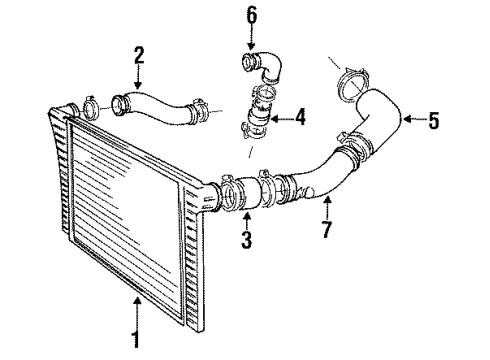 6
2
4
5
3
7
1