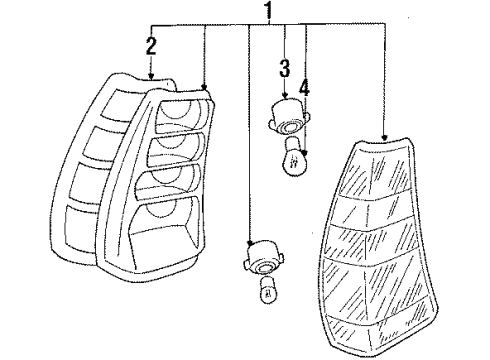 1
2
3
4