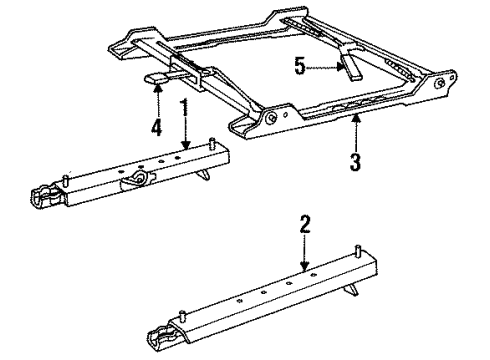 5
4
1
3
2