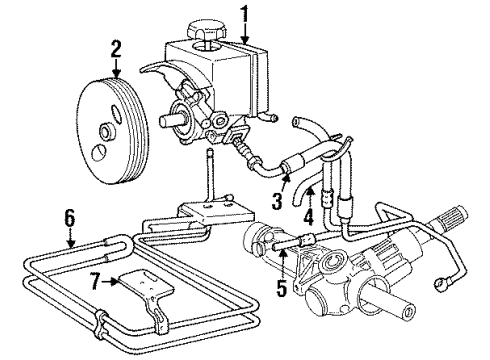 1
2
3
4
6
5
7